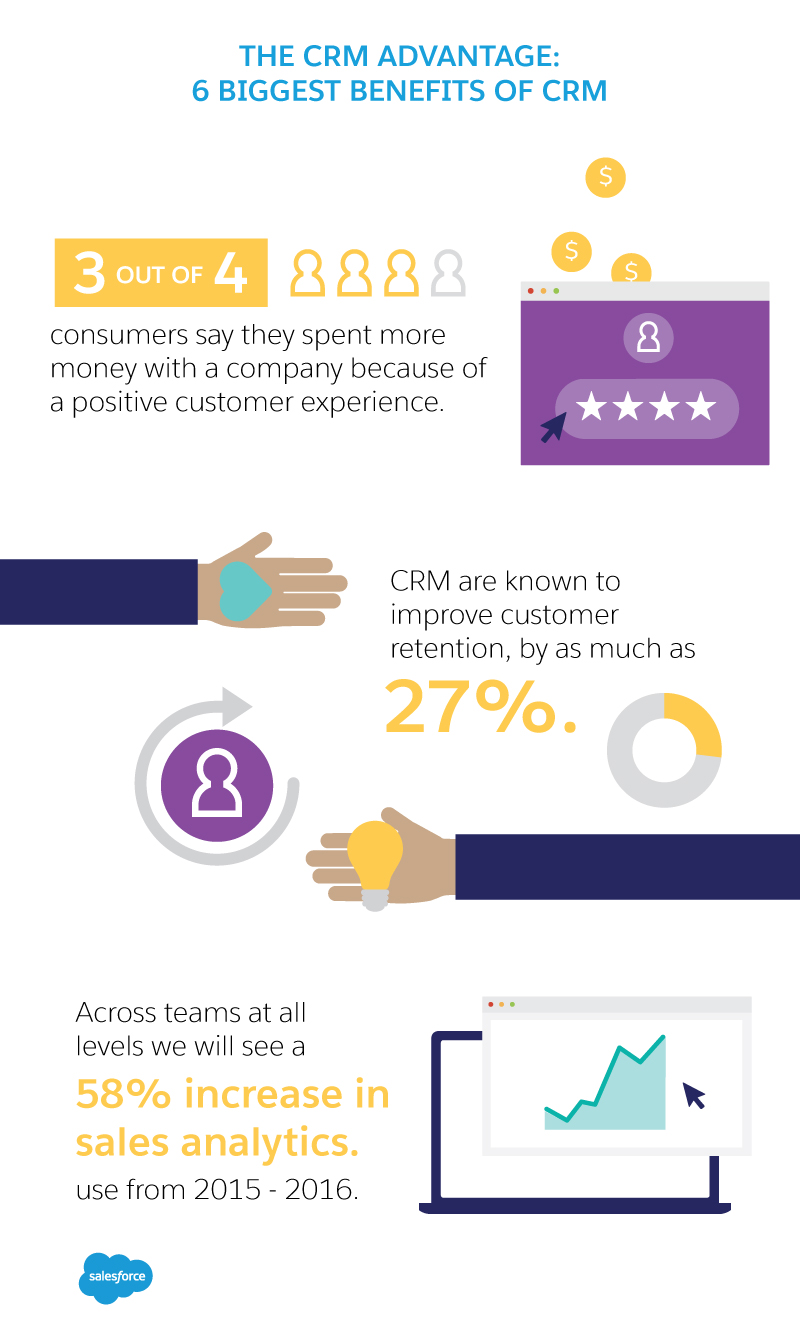 THE CRM ADVANTAGE:
6 BIGGEST BENEFITS OF CRM

$
$
$

3 OUT OF 4

consumers say they spent more money with a company because of a positive customer experience.

CRM are known to improve customer retention, by as much as

27%.

Across teams at all levels we will see a

58% increase in sales analytics.

use from 2015 - 2016.

salesforce