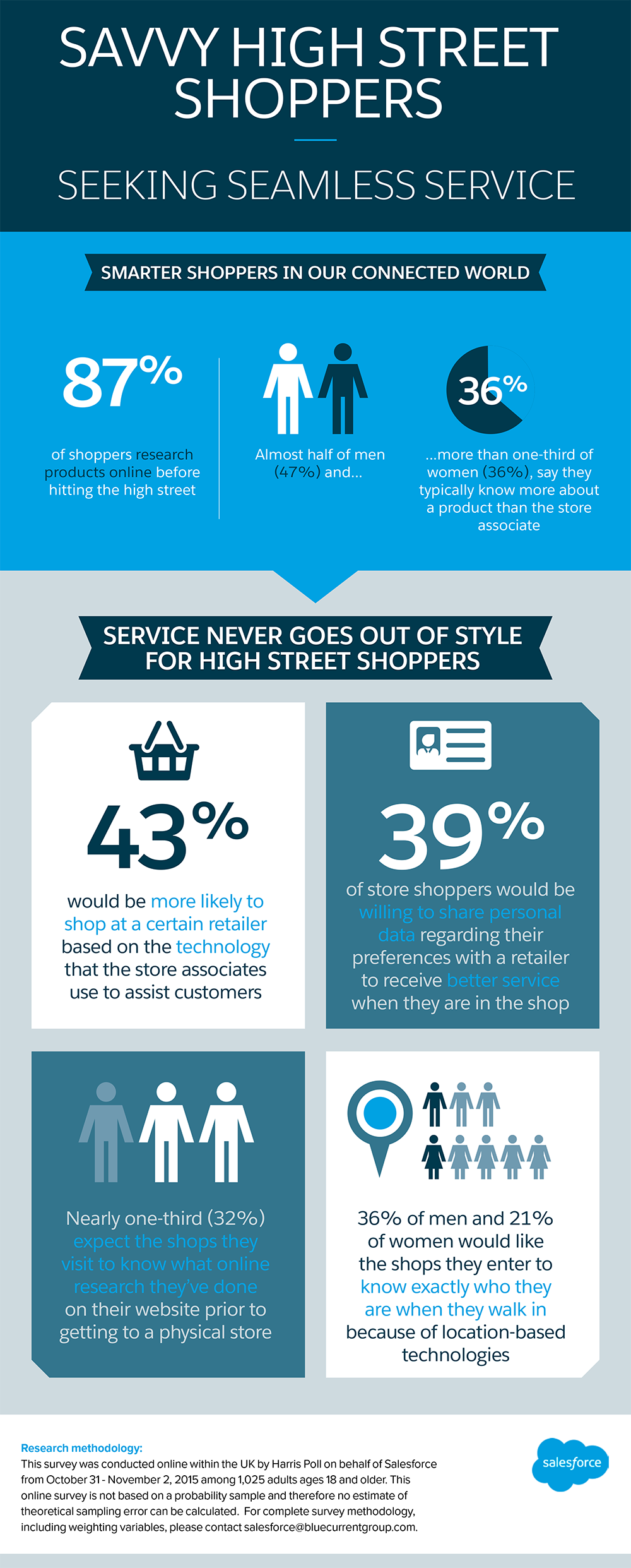 SAVVY HIGH STREET SHOPPERS

SEEKING SEAMLESS SERVICE

SMARTER SHOPPERS IN OUR CONNECTED WORLD

87%

of shoppers research products online before hitting the high street

Almost half of men (47%) and...

36%

...more than one-third of women (36%), say they typically know more about a product than the store associate

SERVICE NEVER GOES OUT OF STYLE FOR HIGH STREET SHOPPERS

43%

would be more likely to shop at a certain retailer based on the technology that the store associates use to assist customers

39%

of store shoppers would be willing to share personal data regarding their preferences with a retailer to receive better service when they are in the shop

Nearly one-third (32%) expect the shops they visit to know what online research they've done on their website prior to getting to a physical store

36% of men and 21% of women would like the shops they enter to know exactly who they are when they walk in because of location-based technologies

Research methodology:
This survey was conducted online within the UK by Harris Poll on behalf of Salesforce from October 31 - November 2, 2015 among 1,025 adults ages 18 and older. This online survey is not based on a probability sample and therefore no estimate of theoretical sampling error can be calculated. For complete survey methodology, including weighting variables, please contact salesforce@bluecurrentgroup.com.

salesforce