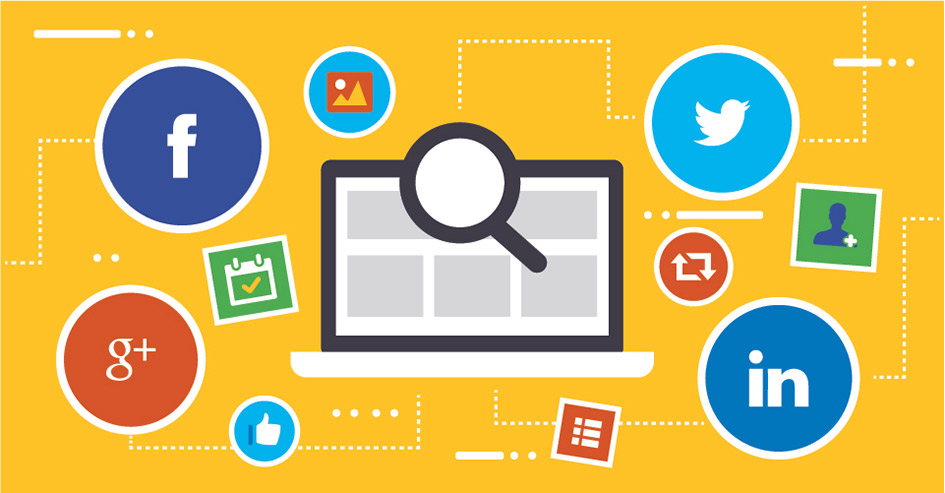 f

g+

in