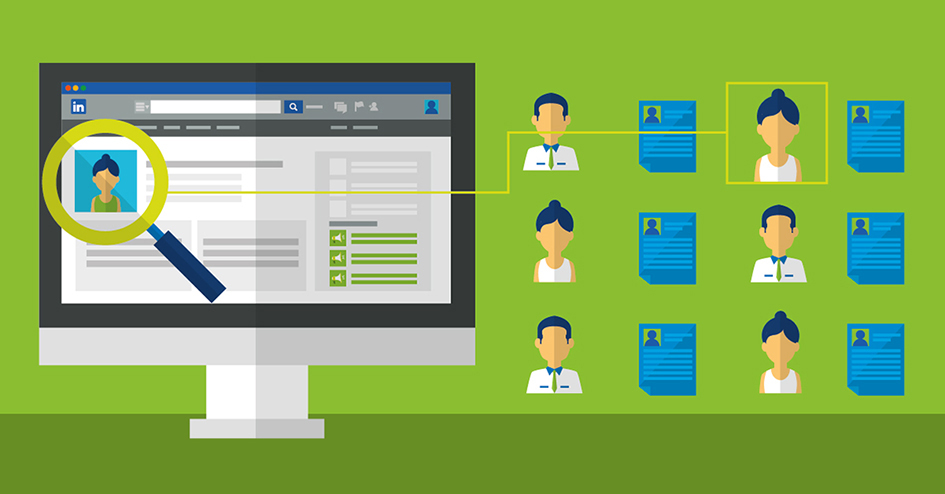 in