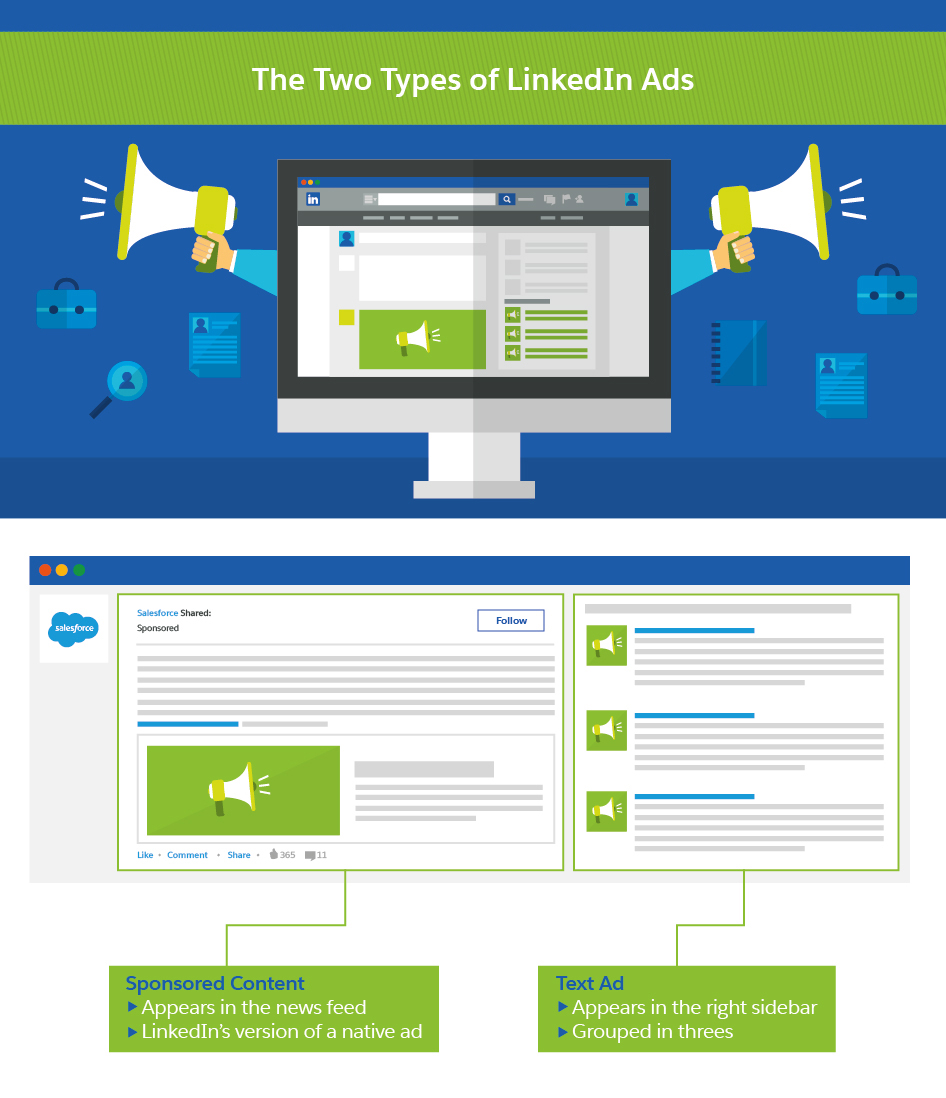 The Two Types of LinkedIn Ads

in

salesforce

Salesforce Shared:
Sponsored

Follow

Like • Comment • Share • 365 11

Sponsored Content
▸ Appears in the news feed
▸ LinkedIn's version of a native ad

Text Ad
▸ Appears in the right sidebar
▸ Grouped in threes