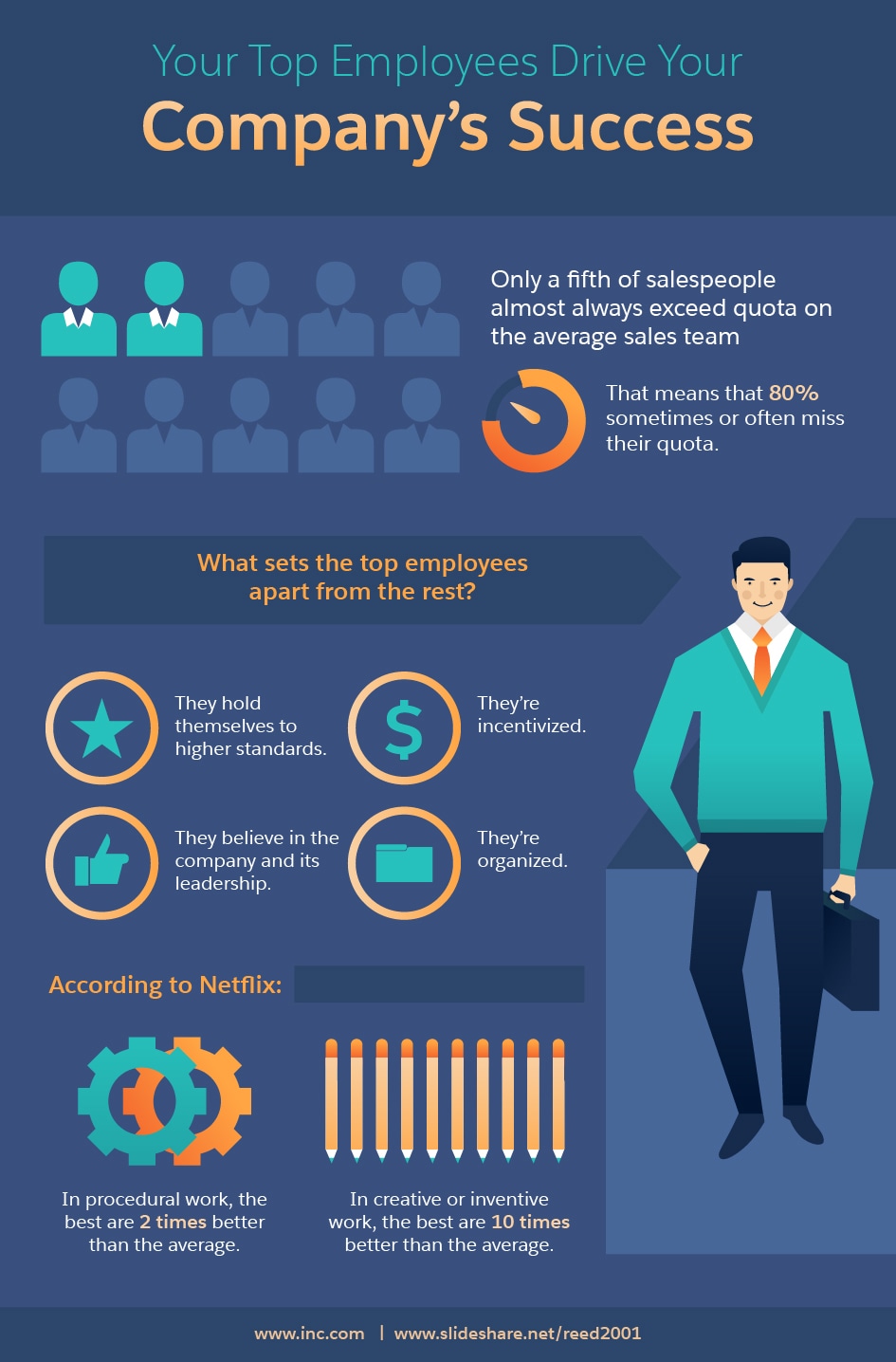 Your Top Employees Drive Your
Company's Success

Only a fifth of salespeople almost always exceed quota on the average sales team

That means that 80% sometimes or often miss their quota.

What sets the top employees apart from the rest?

They hold themselves to higher standards.

They're incentivized.

They believe in the company and its leadership.

They're organized.

According to Netflix:

In procedural work, the best are 2 times better than the average.

In creative or inventive work, the best are 10 times better than the average.

www.inc.com | www.slideshare.net/reed2001