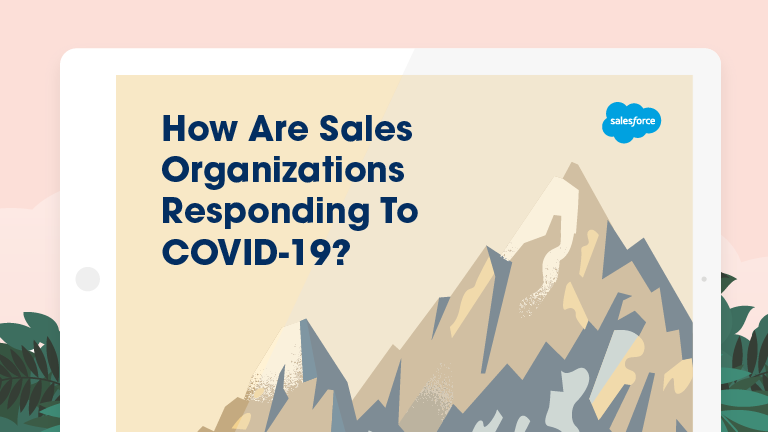 How Are Sales Organizations Responding To COVID-19?

salesforce