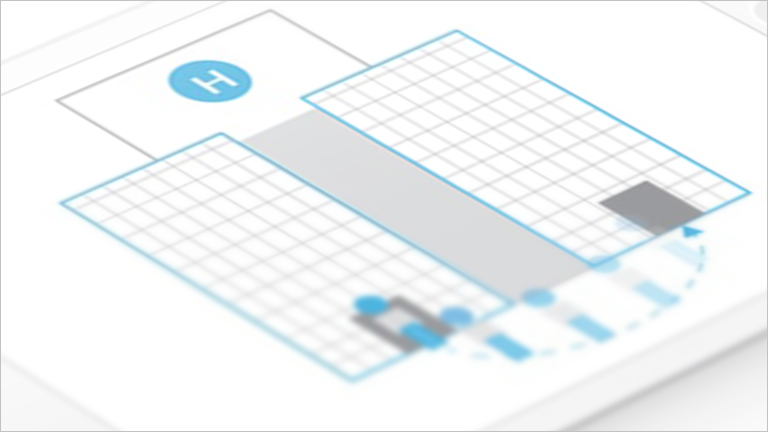 H