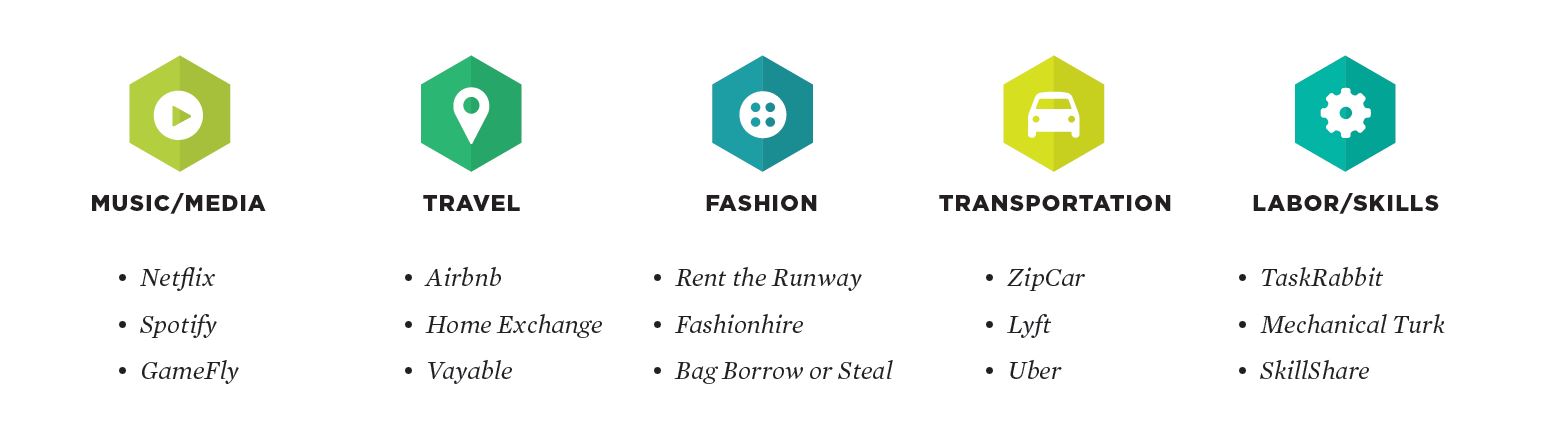 MUSIC/MEDIA

• Netflix
• Spotify
• GameFly

TRAVEL

• Airbnb
• Home Exchange
• Vayable

FASHION

• Rent the Runway
• Fashionhire
• Bag Borrow or Steal

TRANSPORTATION

• ZipCar
• Lyft
• Uber

LABOR/SKILLS

• TaskRabbit
• Mechanical Turk
• SkillShare