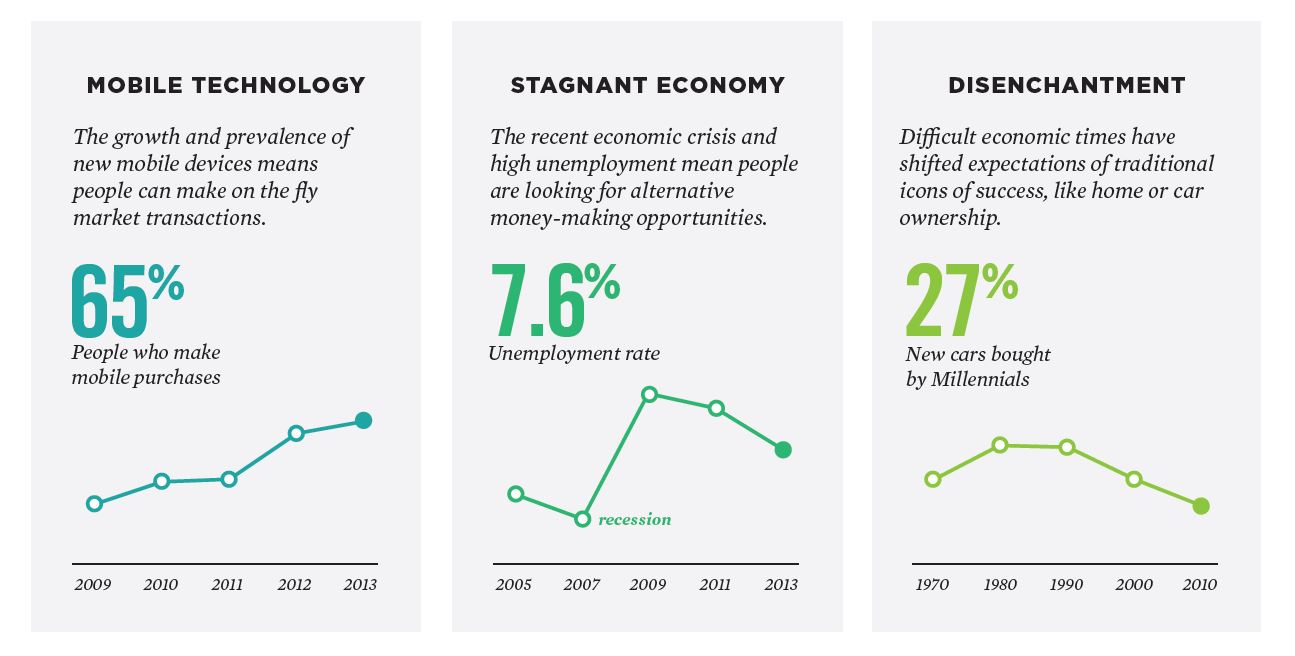 MOBILE TECHNOLOGY

The growth and prevalence of new mobile devices means people can make on the fly market transactions.

65%

People who make mobile purchases

2009 2010 2011 2012 2013

STAGNANT ECONOMY

The recent economic crisis and high unemployment mean people are looking for alternative money-making opportunities.

7.6%

Unemployment rate

recession

2005 2007 2009 2011 2013

DISENCHANTMENT

Difficult economic times have shifted expectations of traditional icons of success, like home or car ownership.

27%

New cars bought by Millennials

1970 1980 1990 2000 2010