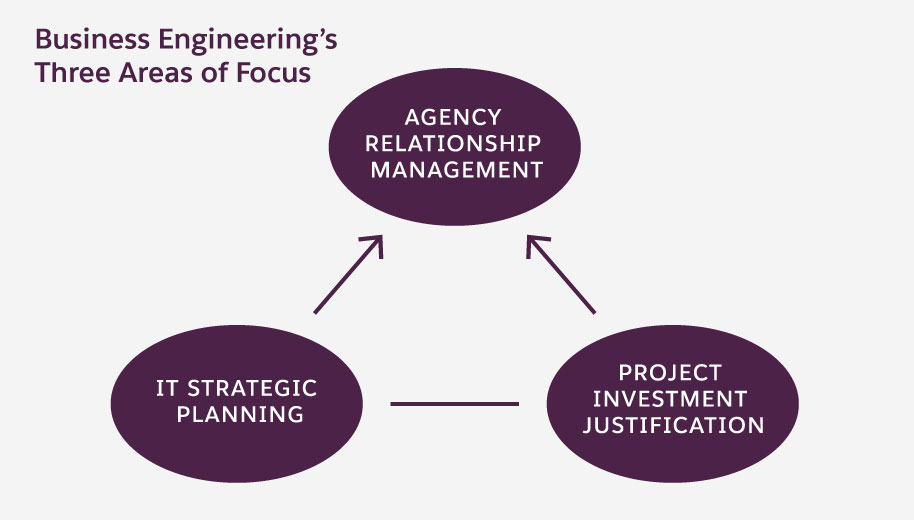 Business Engineering's
Three Areas of Focus

AGENCY
RELATIONSHIP
MANAGEMENT

IT STRATEGIC
PLANNING

PROJECT
INVESTMENT
JUSTIFICATION