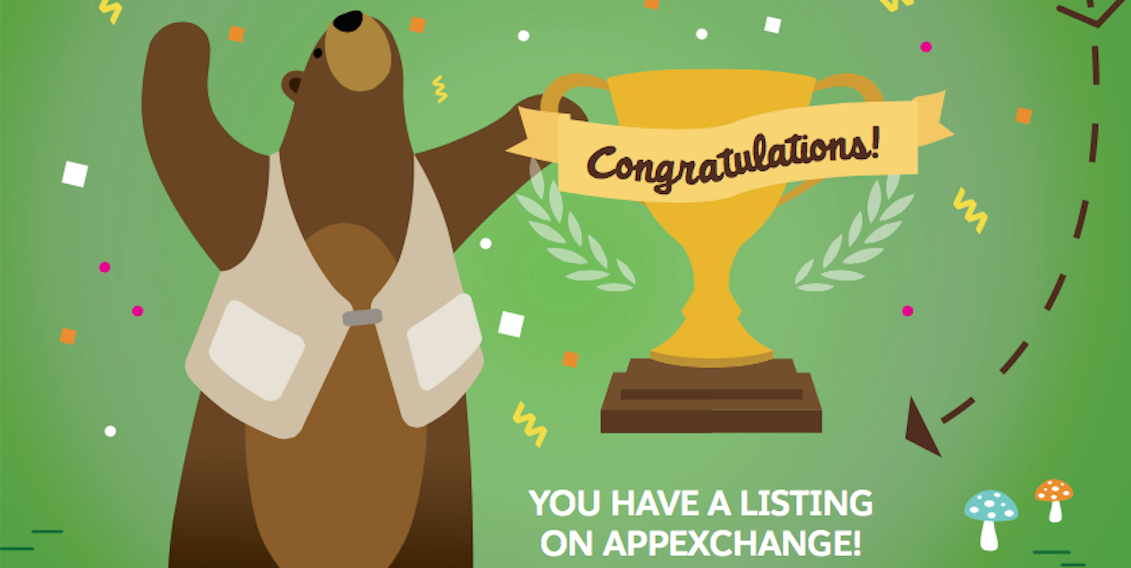 Congratulations!

YOU HAVE A LISTING ON APPEXCHANGE!