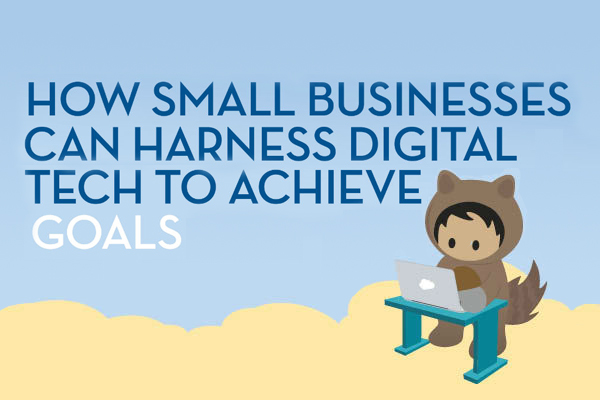 HOW SMALL BUSINESSES CAN HARNESS DIGITAL TECH TO ACHIEVE GOALS